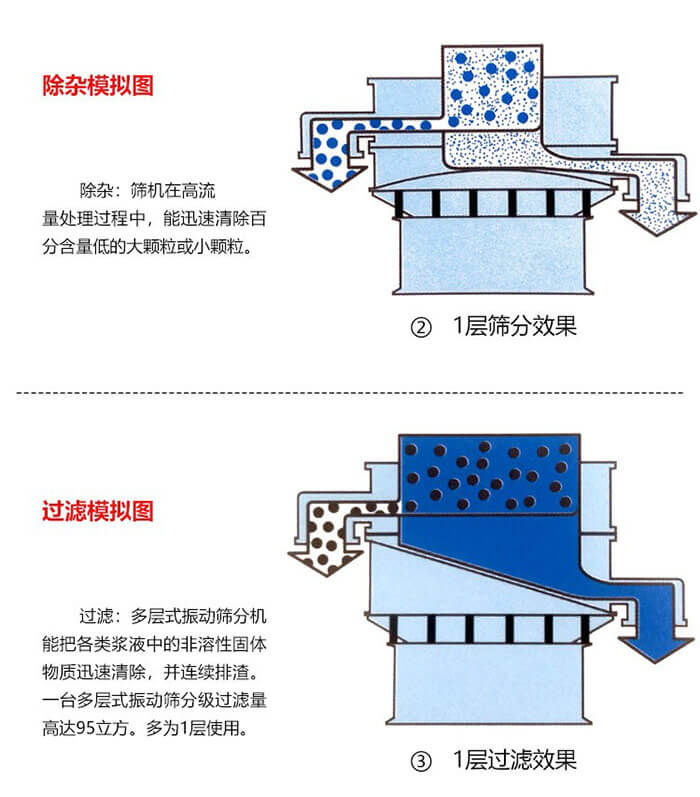 除杂模拟图

除杂：筛机在高流量处理过程中，能迅速清除百分含量低的大颗粒或小颗粒。

② 1层筛分效果

过滤模拟图

过滤：多层式振动筛分机能把各类浆液中的非溶性固体物质迅速清除，并连续排渣。一台多层式振动筛分级过滤量高达95立方。多为1层使用。

③ 1层过滤效果